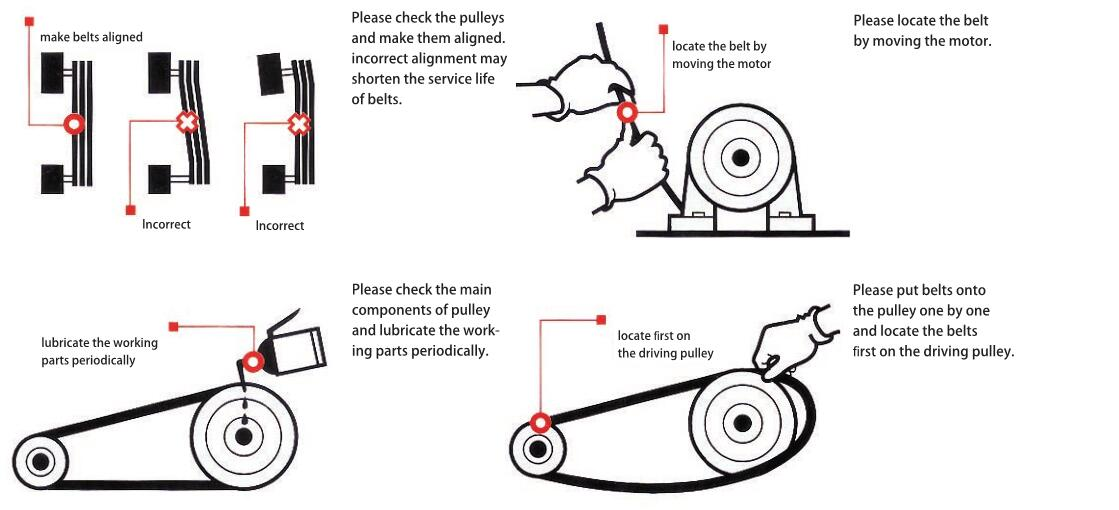 make belts aligned

Incorrect

Incorrect

Please check the pulleys and make them aligned. incorrect alignment may shorten the service life of belts.

locate the belt by moving the motor

Please locate the belt by moving the motor.

lubricate the working parts periodically

Please check the main components of pulley and lubricate the working parts periodically.

locate first on the driving pulley

Please put belts onto the pulley one by one and locate the belts first on the driving pulley.