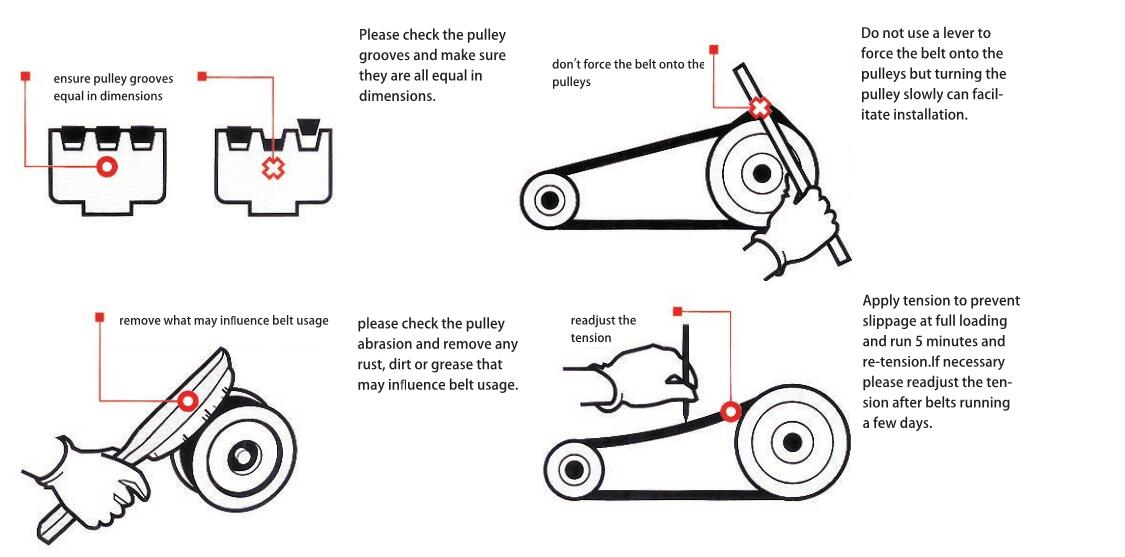 ensure pulley grooves equal in dimensions

Please check the pulley grooves and make sure they are all equal in dimensions.

don't force the belt onto the pulleys

Do not use a lever to force the belt onto the pulleys but turning the pulley slowly can facilitate installation.

remove what may influence belt usage

please check the pulley abrasion and remove any rust, dirt or grease that may influence belt usage.

readjust the tension

Apply tension to prevent slippage at full loading and run 5 minutes and re-tension.If necessary please readjust the tension after belts running a few days.